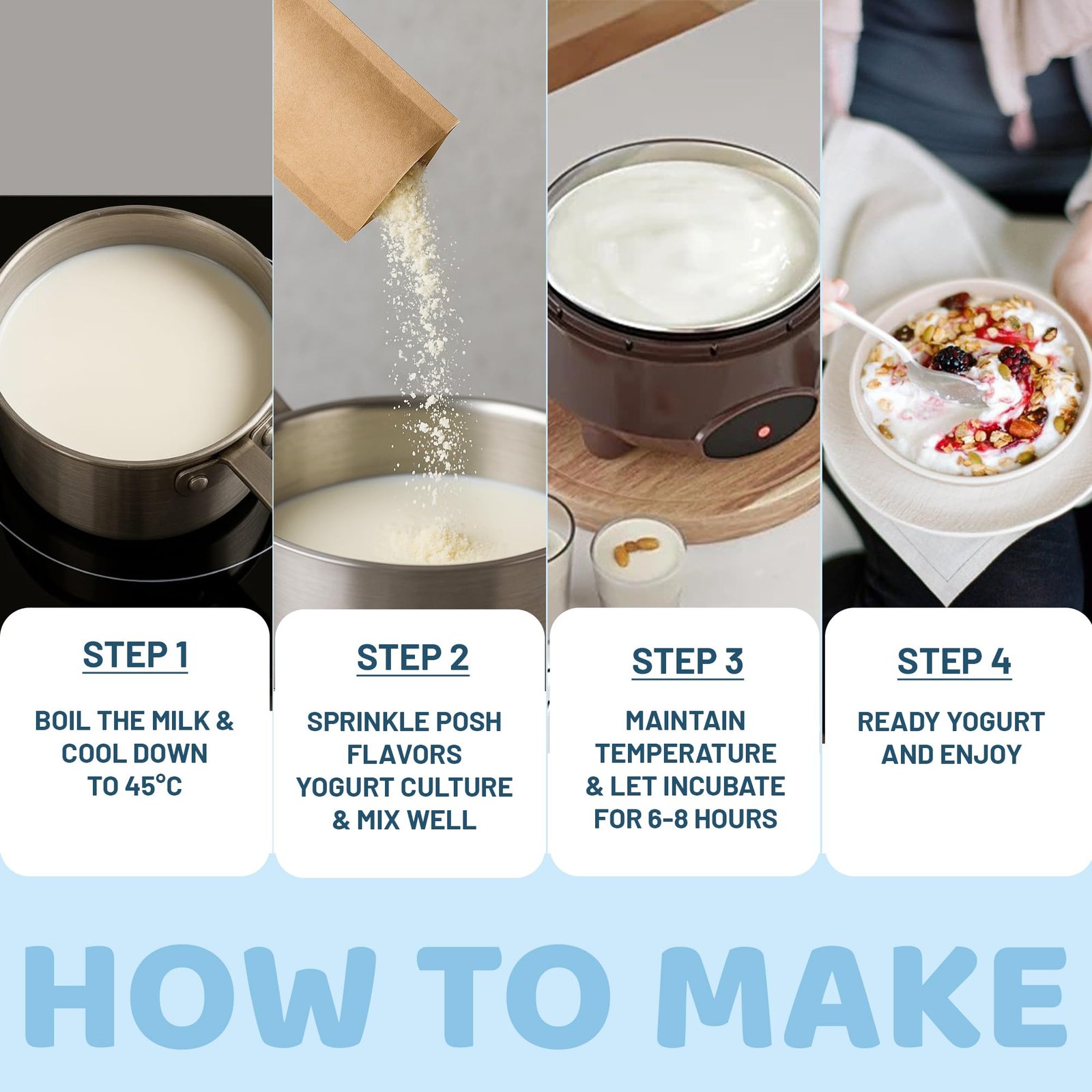 STEP 1

BOIL THE MILK & COOL DOWN TO 45°C

STEP 2

SPRINKLE POSH FLAVORS YOGURT CULTURE & MIX WELL

STEP 3

MAINTAIN TEMPERATURE & LET INCUBATE FOR 6-8 HOURS

STEP 4

READY YOGURT AND ENJOY

HOW TO MAKE