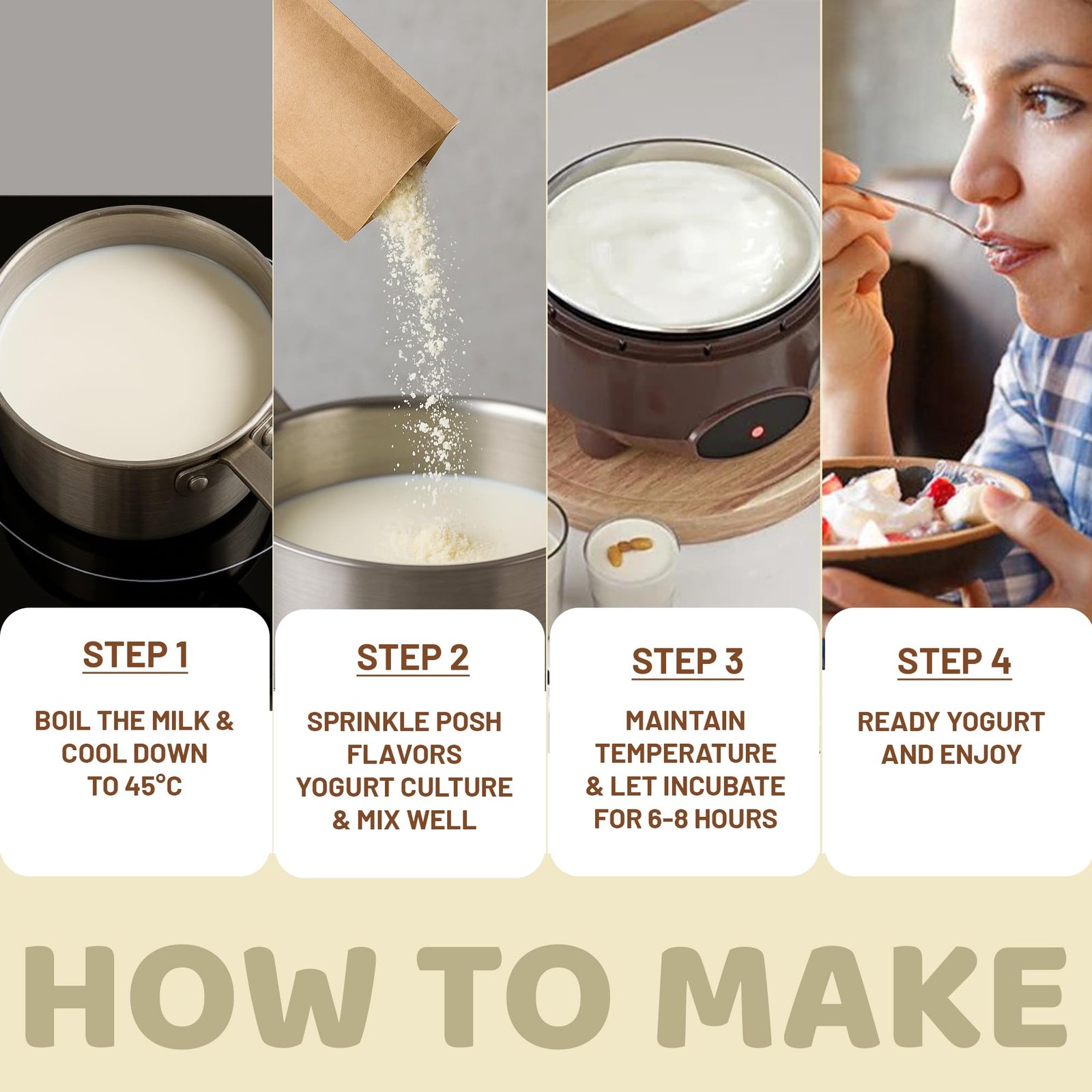 STEP 1

BOIL THE MILK & COOL DOWN TO 45°C

STEP 2

SPRINKLE POSH FLAVORS YOGURT CULTURE & MIX WELL

STEP 3

MAINTAIN TEMPERATURE & LET INCUBATE FOR 6-8 HOURS

STEP 4

READY YOGURT AND ENJOY

HOW TO MAKE